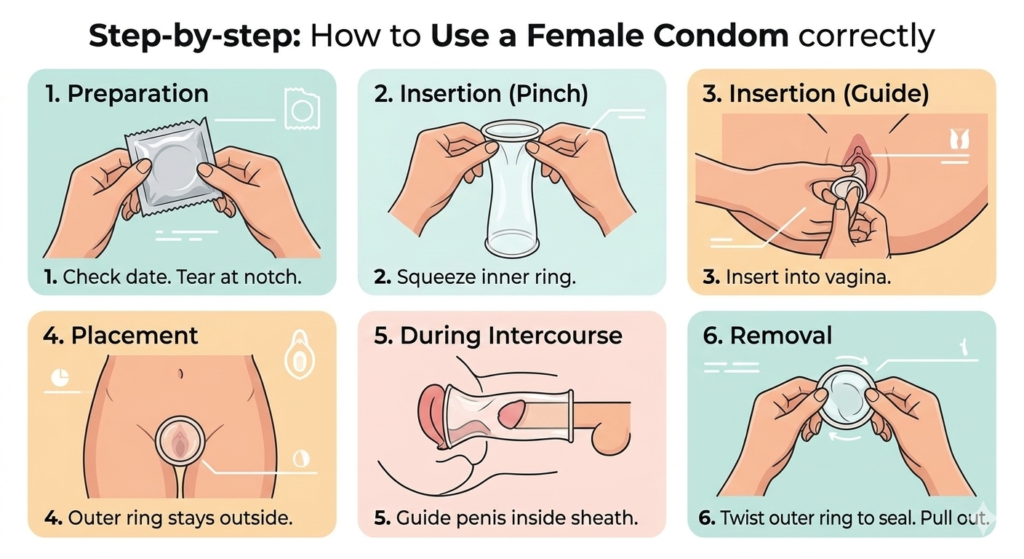 Step-by-step: How to Use a Female Condom correctly

1. Preparation

1. Check date. Tear at notch.

2. Insertion (Pinch)

2. Squeeze inner ring.

3. Insertion (Guide)

3. Insert into vagina.

4. Placement

4. Outer ring stays outside.

5. During Intercourse

5. Guide penis inside sheath.

6. Removal

6. Twist outer ring to seal. Pull out.